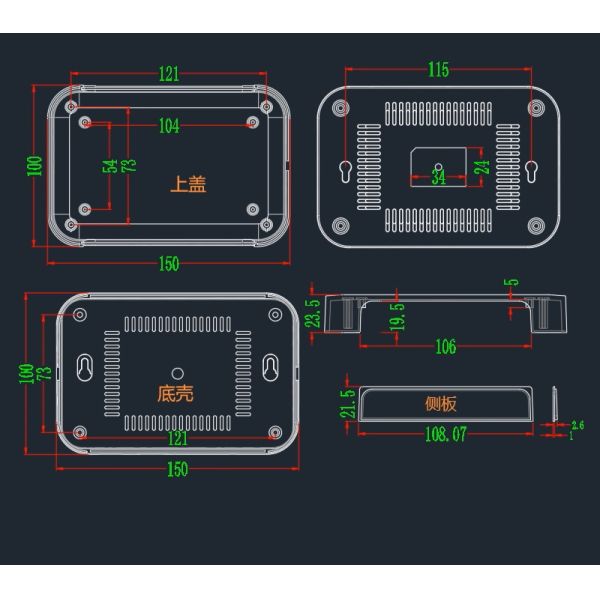 121
104
100
54
73
上盖
150

115
34
24

100
73
底壳
121
150

23.5
19.5
5
106

21.5
侧板
108.07
2.6
1