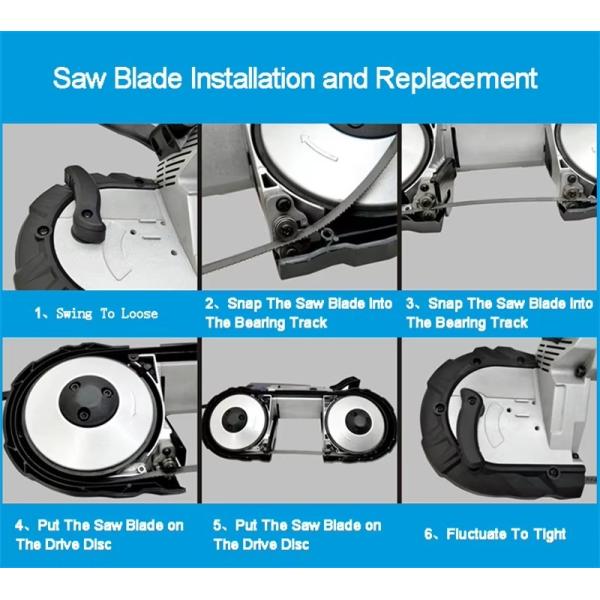 Saw Blade Installation and Replacement

1、Swing To Loose

2、Snap The Saw Blade Into The Bearing Track

3、Snap The Saw Blade Into The Bearing Track

4、Put The Saw Blade on The Drive Disc

5、Put The Saw Blade on The Drive Disc

6、Fluctuate To Tight