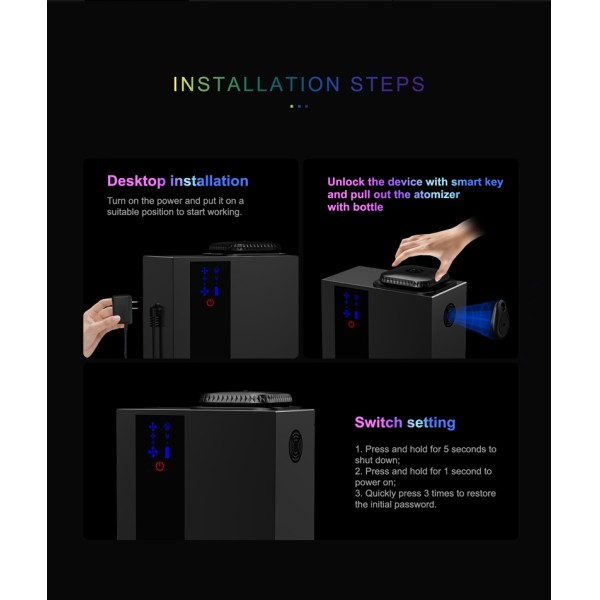 INSTALLATION STEPS

Desktop installation

Turn on the power and put it on a suitable position to start working.

Unlock the device with smart key and pull out the atomizer with bottle

Switch setting

1. Press and hold for 5 seconds to shut down;
2. Press and hold for 1 second to power on;
3. Quickly press 3 times to restore the initial password.