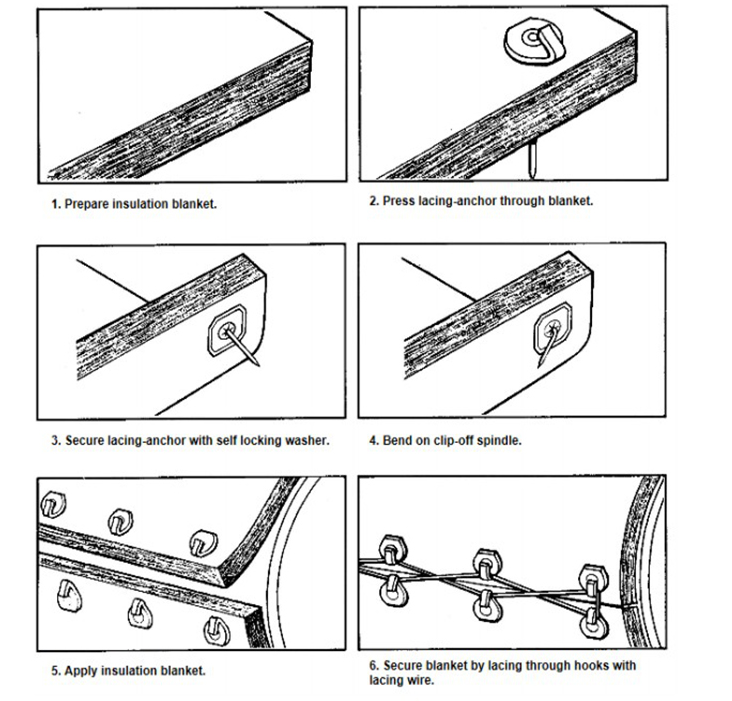 1. Prepare insulation blanket.

2. Press lacing-anchor through blanket.

3. Secure lacing-anchor with self locking washer.

4. Bend on clip-off spindle.

5. Apply insulation blanket.

6. Secure blanket by lacing through hooks with lacing wire.