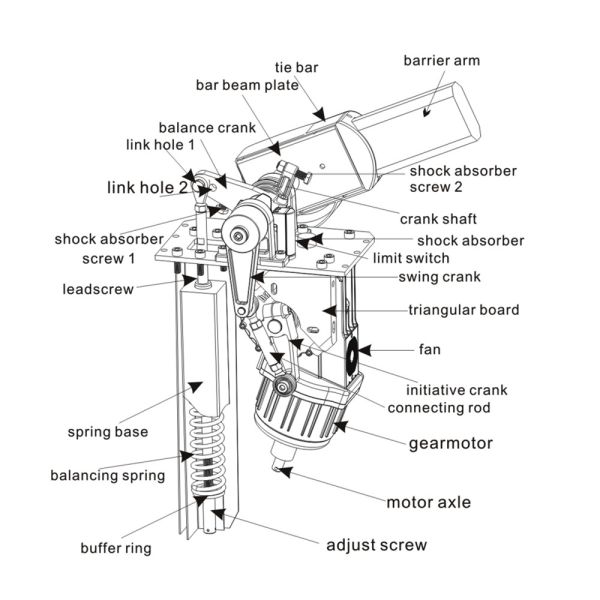 tie bar
barrier arm
bar beam plate
balance crank
link hole 1
link hole 2
shock absorber screw 2
crank shaft
shock absorber screw 1
shock absorber
limit switch
swing crank
leadscrew
triangular board
fan
initiative crank
connecting rod
spring base
gearmotor
balancing spring
motor axle
buffer ring
adjust screw