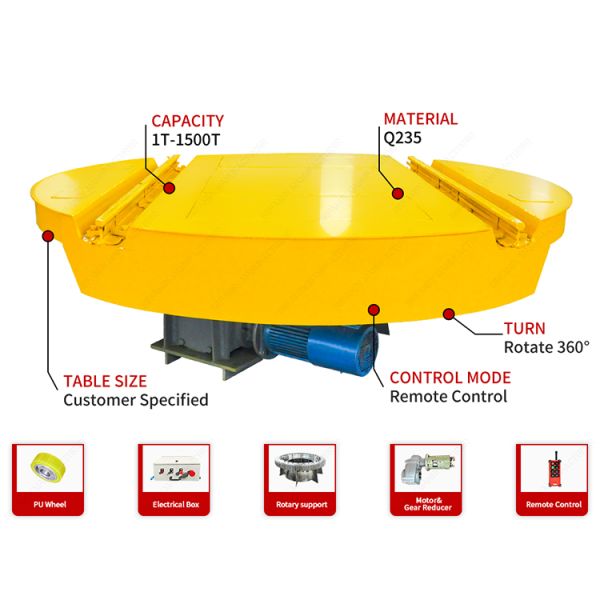 CAPACITY
1T-1500T

MATERIAL
Q235

TURN
Rotate 360°

TABLE SIZE
Customer Specified

CONTROL MODE
Remote Control

PU Wheel

Electrical Box

Rotary support

Motor&
Gear Reducer

Remote Control