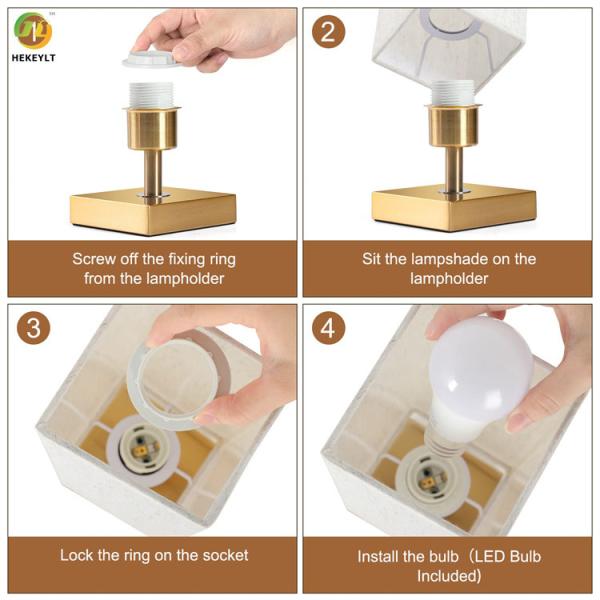 TM
HEKEYLT

Screw off the fixing ring from the lampholder

2

Sit the lampshade on the lampholder

3

Lock the ring on the socket

4

Install the bulb（LED Bulb Included)