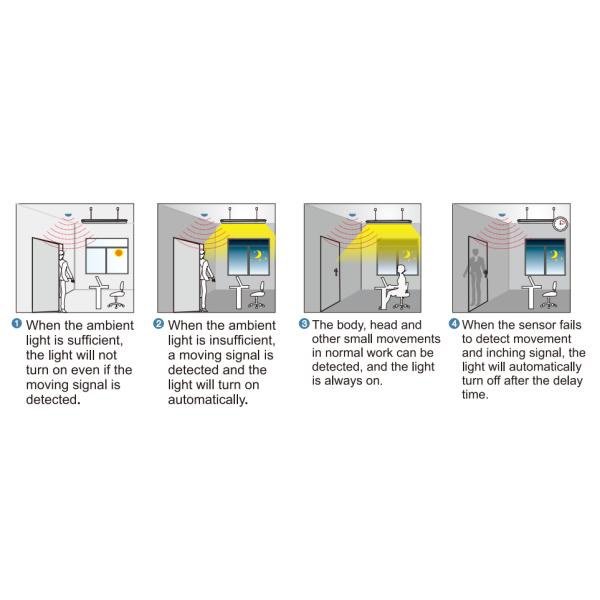 1 When the ambient light is sufficient, the light will not turn on even if the moving signal is detected.

2 When the ambient light is insufficient, a moving signal is detected and the light will turn on automatically.

3 The body, head and other small movements in normal work can be detected, and the light is always on.

4 When the sensor fails to detect movement and inching signal, the light will automatically turn off after the delay time.