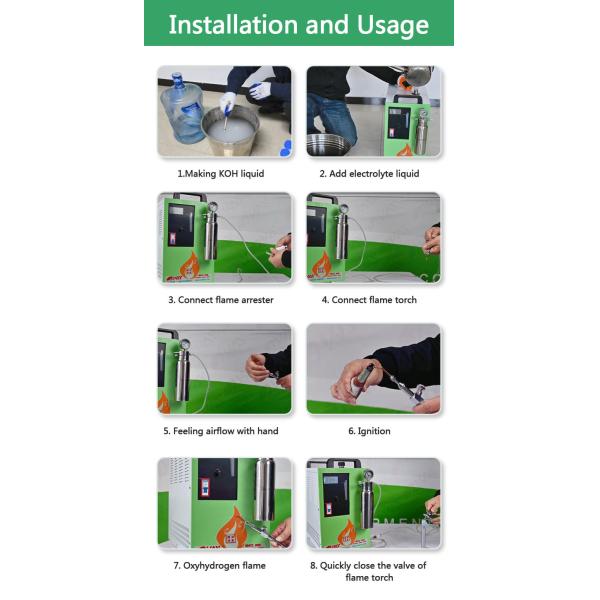 Installation and Usage

1.Making KOH liquid

2. Add electrolyte liquid

3. Connect flame arrester

4. Connect flame torch

5. Feeling airflow with hand

6. Ignition

7. Oxyhydrogen flame

8. Quickly close the valve of flame torch