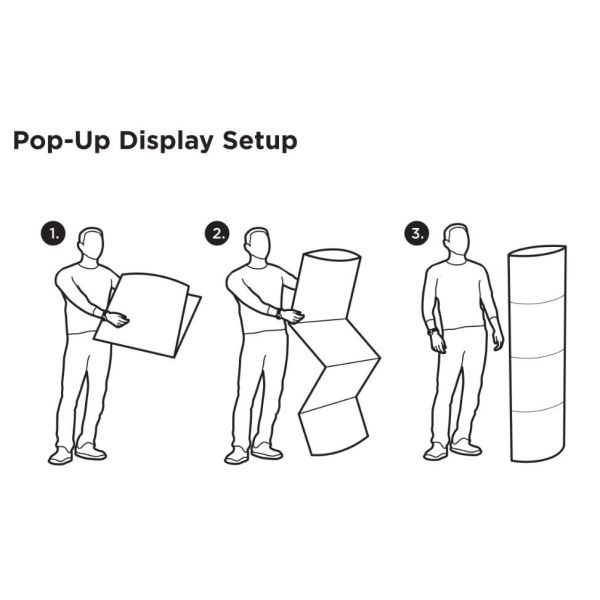 Pop-Up Display Setup

1.

2.

3.