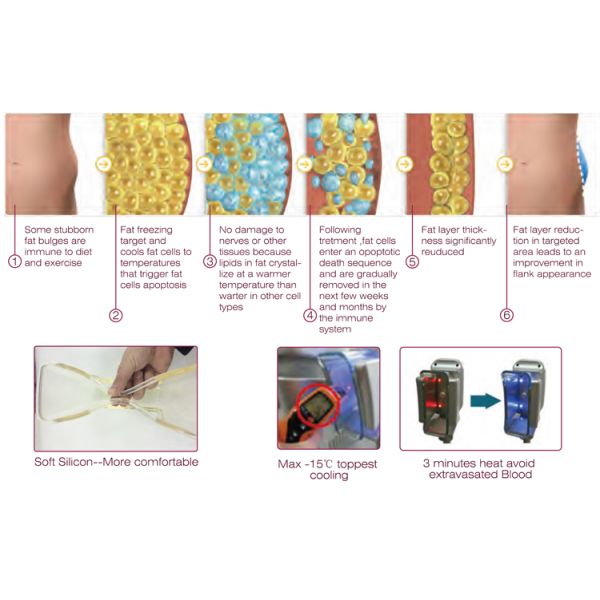 1 Some stubborn fat bulges are immune to diet and exercise

2 Fat freezing target and cools fat cells to temperatures that trigger fat cells apoptosis

3 No damage to nerves or other tissues because lipids in fat crystallize at a warmer temperature than warter in other cell types

4 Following tretment ,fat cells enter an opoptotic death sequence and are gradually removed in the next few weeks and months by the immune system

5 Fat layer thickness significantly reuduced

6 Fat layer reduction in targeted area leads to an improvement in flank appearance

Soft Silicon--More comfortable

Max -15℃ toppest cooling

3 minutes heat avoid extravasated Blood