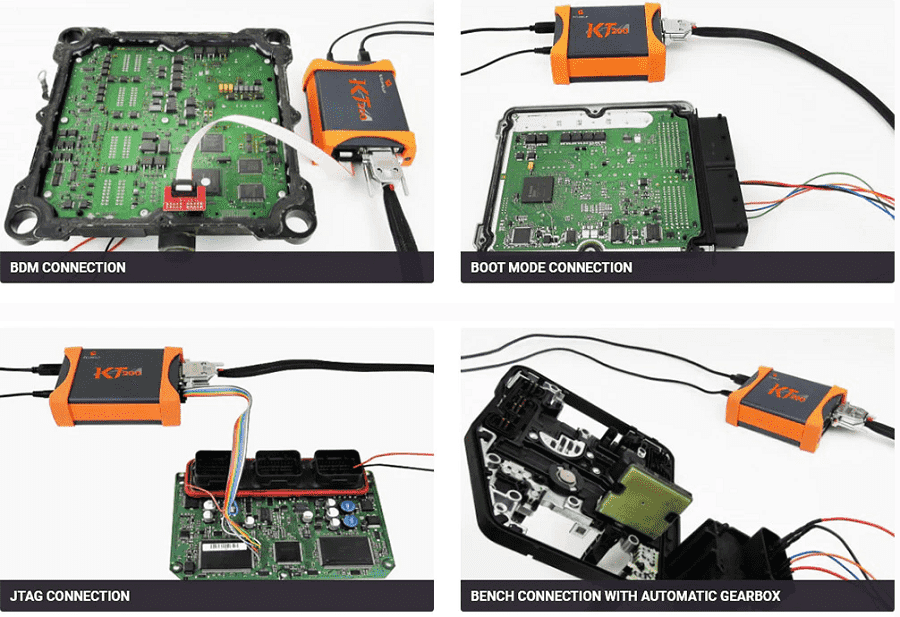 KT200

BDM CONNECTION

KT200

BOOT MODE CONNECTION

KT200

JTAG CONNECTION

KT200

BENCH CONNECTION WITH AUTOMATIC GEARBOX