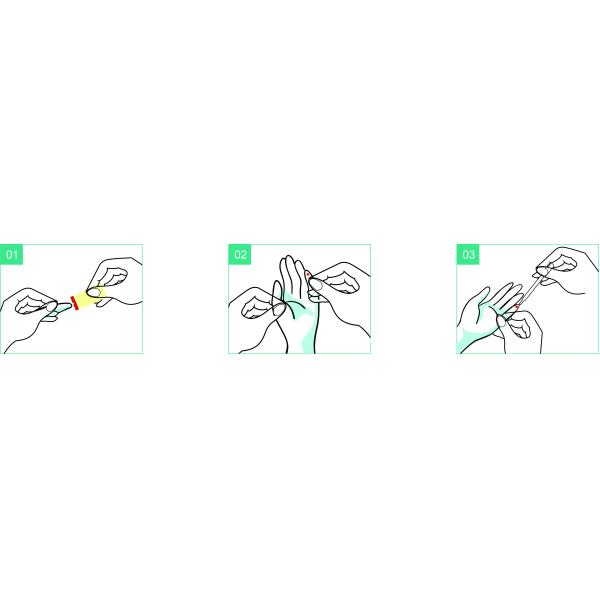 01

02

03