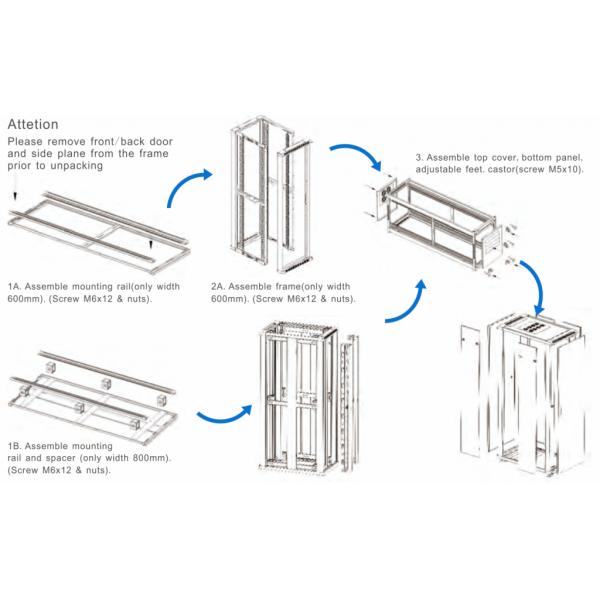 Attetion
Please remove front/back door and side plane from the frame prior to unpacking

1A. Assemble mounting rail(only width 600mm). (Screw M6x12 & nuts).

2A. Assemble frame(only width 600mm). (Screw M6x12 & nuts).

3. Assemble top cover, bottom panel, adjustable feet. castor(screw M5x10).

1B. Assemble mounting rail and spacer (only width 800mm). (Screw M6x12 & nuts).