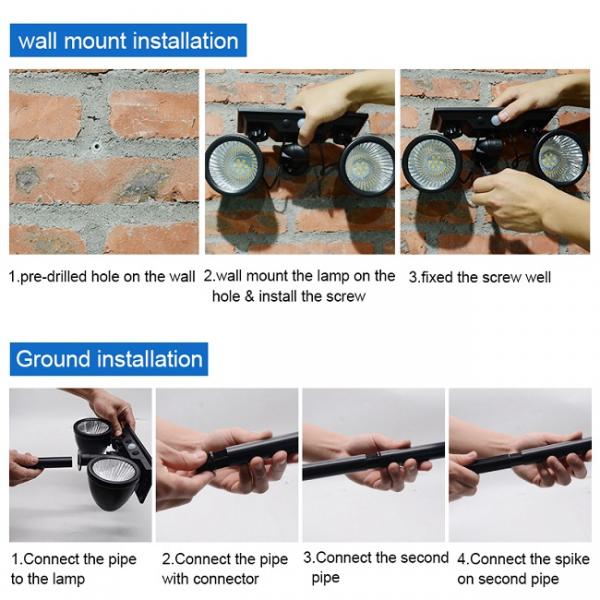 wall mount installation

1.pre-drilled hole on the wall

2.wall mount the lamp on the hole & install the screw

3.fixed the screw well

Ground installation

1.Connect the pipe to the lamp

2.Connect the pipe with connector

3.Connect the second pipe

4.Connect the spike on second pipe