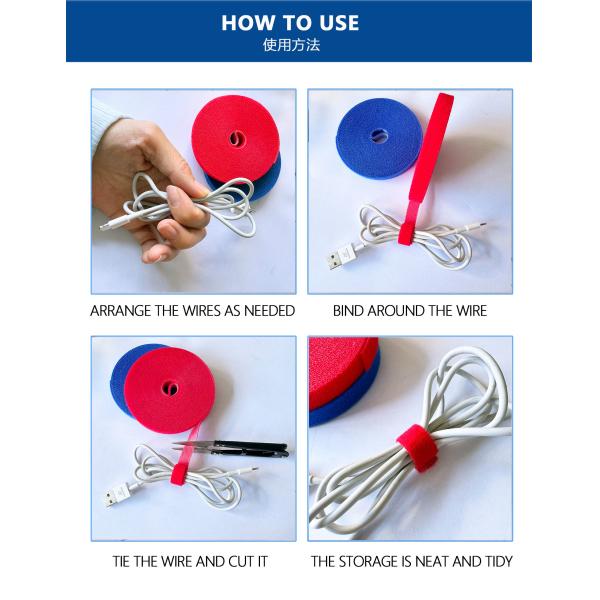 HOW TO USE
使用方法

ARRANGE THE WIRES AS NEEDED

BIND AROUND THE WIRE

TIE THE WIRE AND CUT IT

THE STORAGE IS NEAT AND TIDY