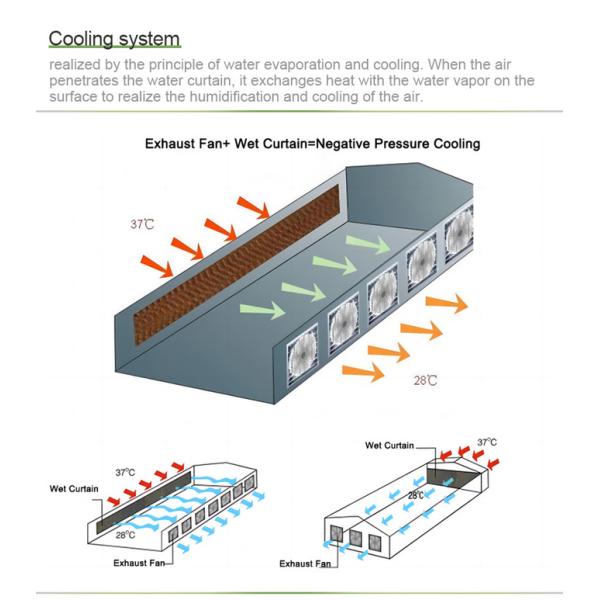 Cooling system

realized by the principle of water evaporation and cooling. When the air penetrates the water curtain, it exchanges heat with the water vapor on the surface to realize the humidification and cooling of the air.

Exhaust Fan+ Wet Curtain=Negative Pressure Cooling

37℃

28℃

37°C

Wet Curtain

28°C

Exhaust Fan

Wet Curtain

37°C

28°C

Exhaust Fan