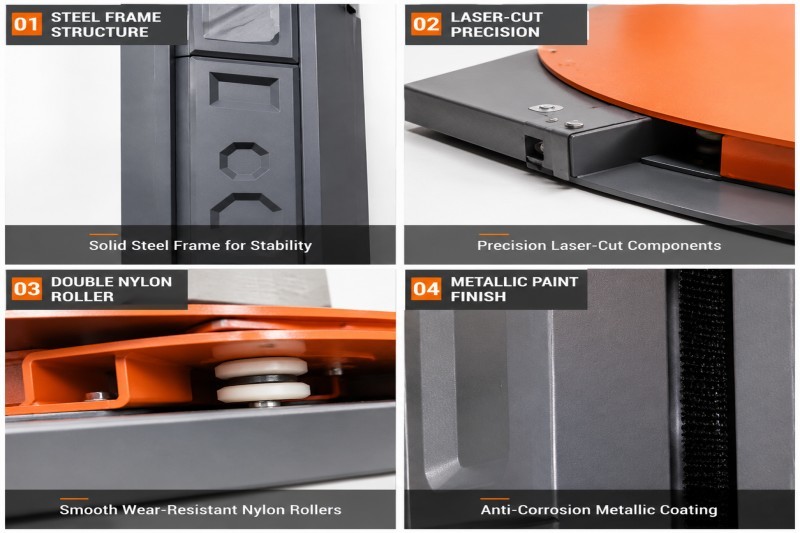 01 STEEL FRAME STRUCTURE

Solid Steel Frame for Stability

02 LASER-CUT PRECISION

Precision Laser-Cut Components

03 DOUBLE NYLON ROLLER

Smooth Wear-Resistant Nylon Rollers

04 METALLIC PAINT FINISH

Anti-Corrosion Metallic Coating