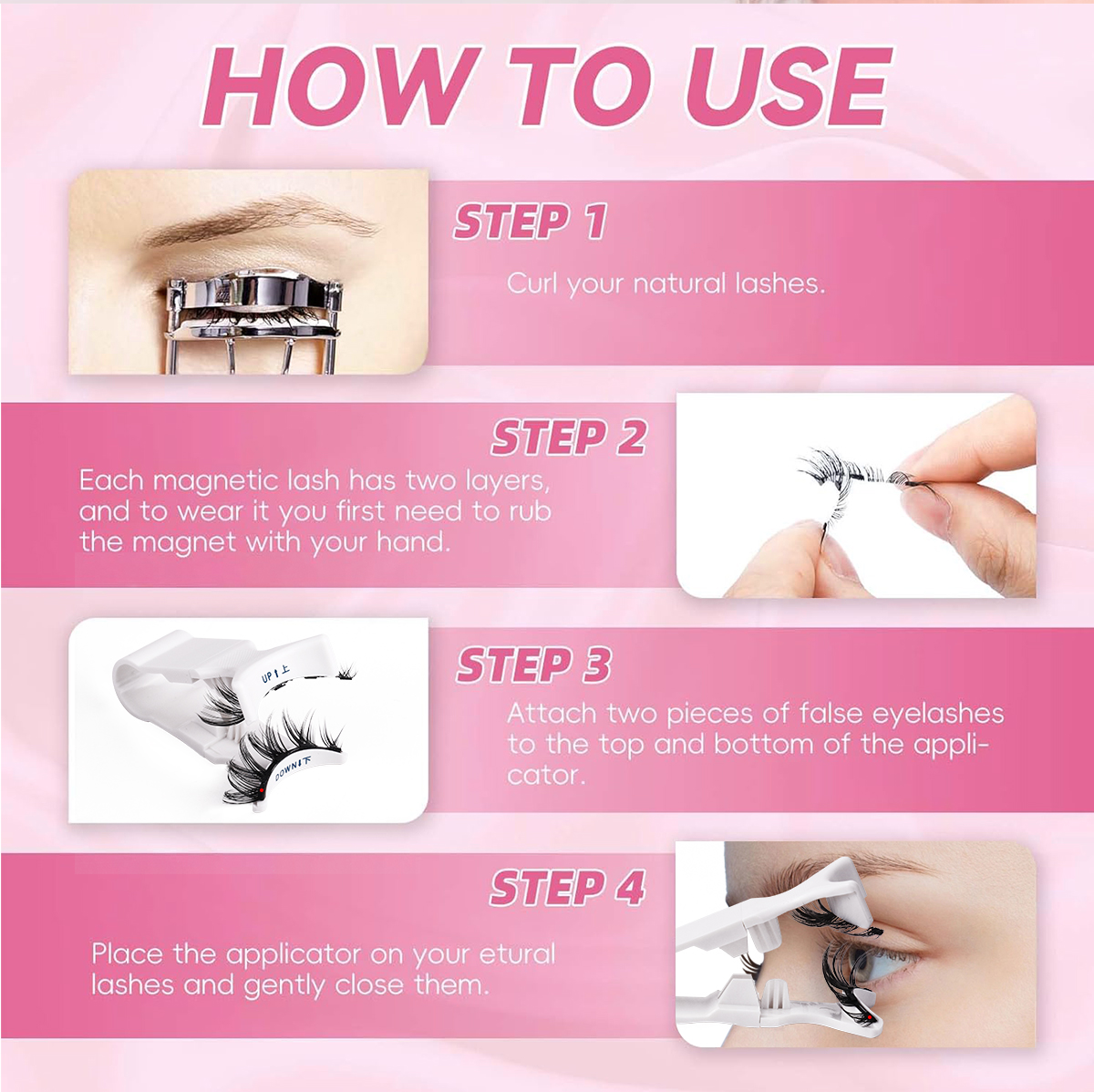 HOW TO USE

STEP 1

Curl your natural lashes.

STEP 2

Each magnetic lash has two layers, and to wear it you first need to rub the magnet with your hand.

UP↑上

DOWN↓下

STEP 3

Attach two pieces of false eyelashes to the top and bottom of the applicator.

STEP 4

Place the applicator on your etural lashes and gently close them.