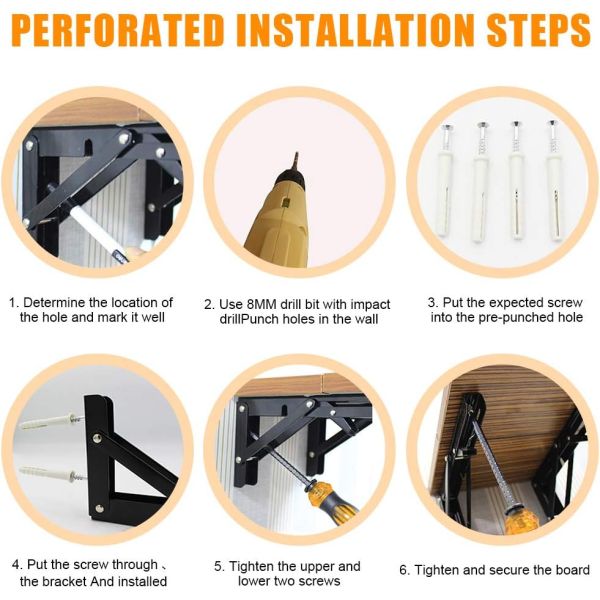 PERFORATED INSTALLATION STEPS

1. Determine the location of the hole and mark it well

2. Use 8MM drill bit with impact drillPunch holes in the wall

3. Put the expected screw into the pre-punched hole

4. Put the screw through 、 the bracket And installed

5. Tighten the upper and lower two screws

6. Tighten and secure the board