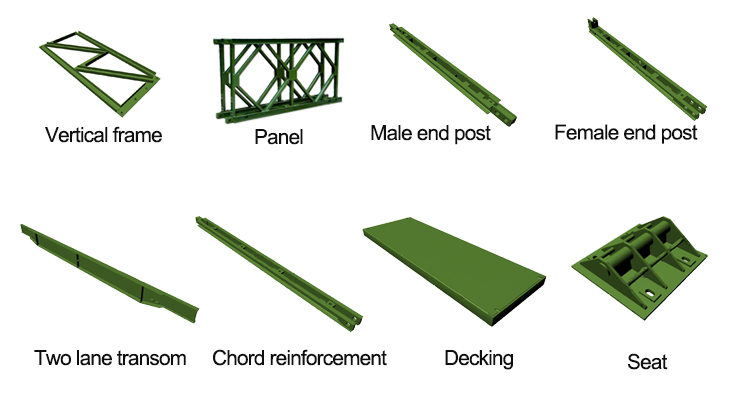 Vertical frame

Panel

Male end post

Female end post

Two lane transom

Chord reinforcement

Decking

Seat