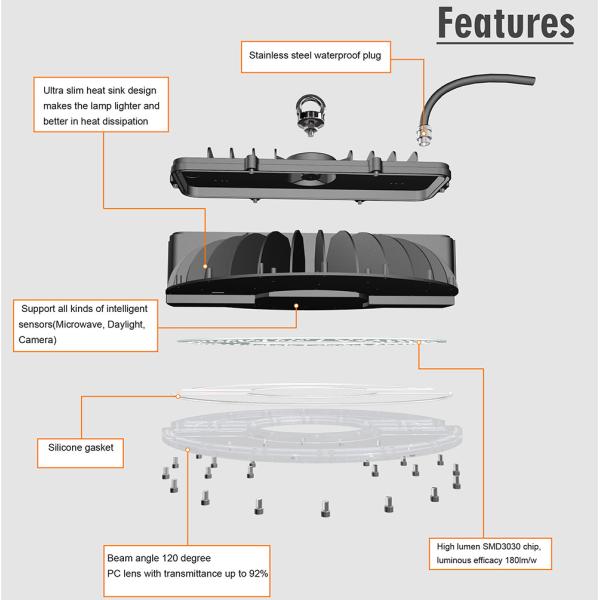 Features

Stainless steel waterproof plug

Ultra slim heat sink design makes the lamp lighter and better in heat dissipation

Support all kinds of intelligent sensors(Microwave, Daylight, Camera)

Silicone gasket

Beam angle 120 degree
PC lens with transmittance up to 92%

High lumen SMD3030 chip, luminous efficacy 180lm/w