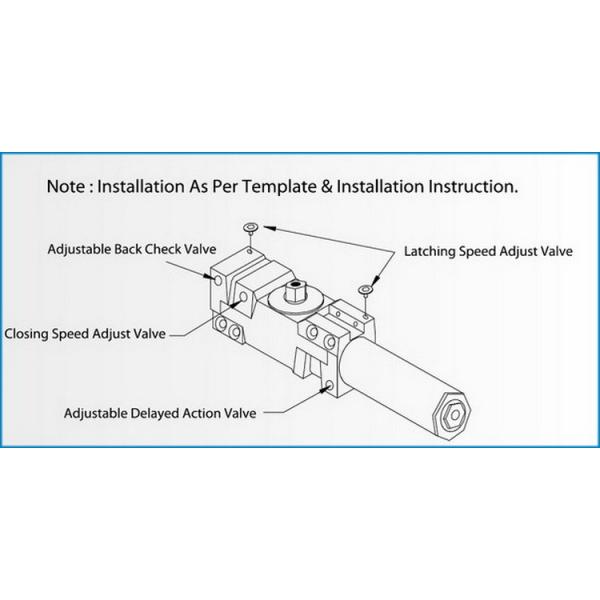 Note : Installation As Per Template & Installation Instruction.

Adjustable Back Check Valve

Latching Speed Adjust Valve

Closing Speed Adjust Valve

Adjustable Delayed Action Valve