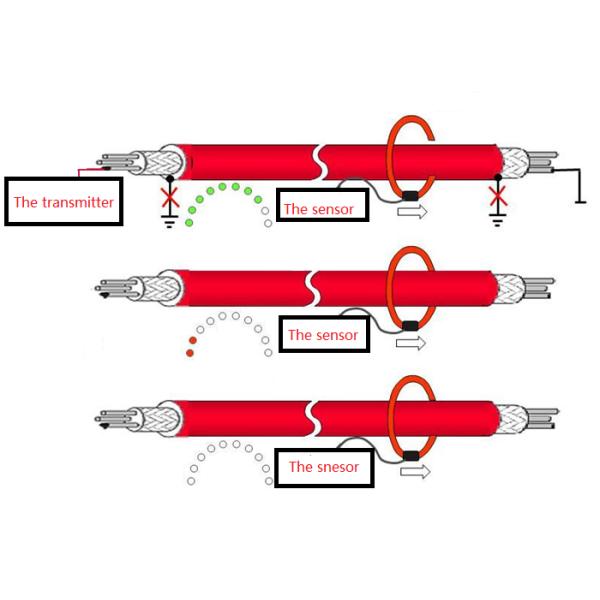 The transmitter

The sensor

The sensor

The snesor