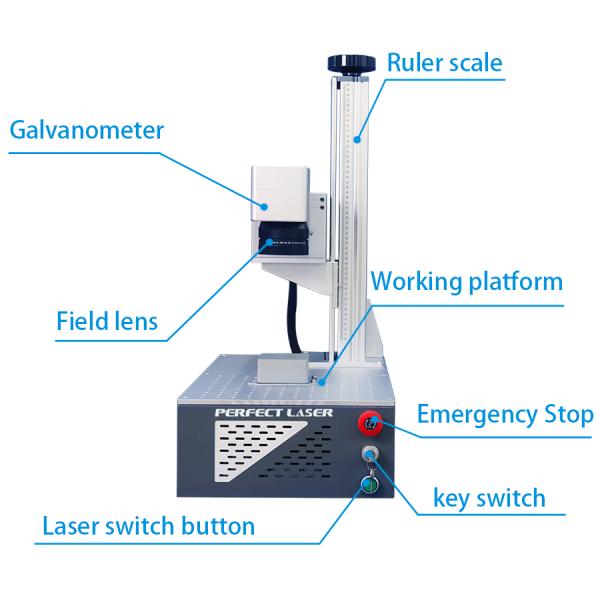 Ruler scale

Galvanometer

Working platform

Field lens

PERFECT LASER

Emergency Stop

key switch

Laser switch button