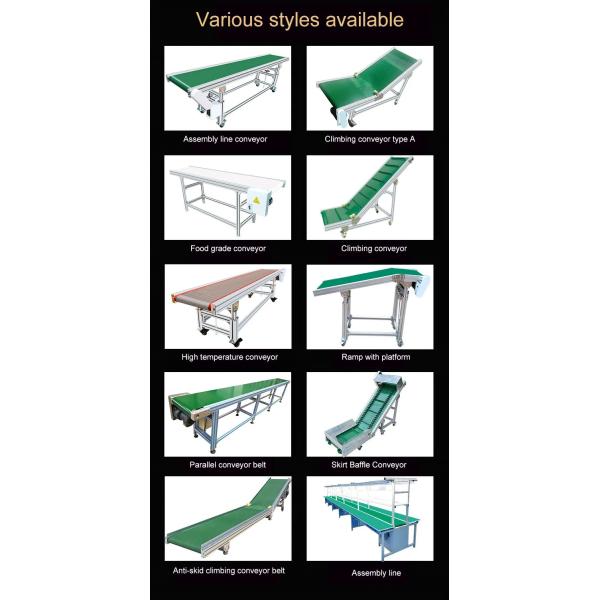 Various styles available

Assembly line conveyor

Climbing conveyor type A

Food grade conveyor

Climbing conveyor

High temperature conveyor

Ramp with platform

Parallel conveyor belt

Skirt Baffle Conveyor

Anti-skid climbing conveyor belt

Assembly line