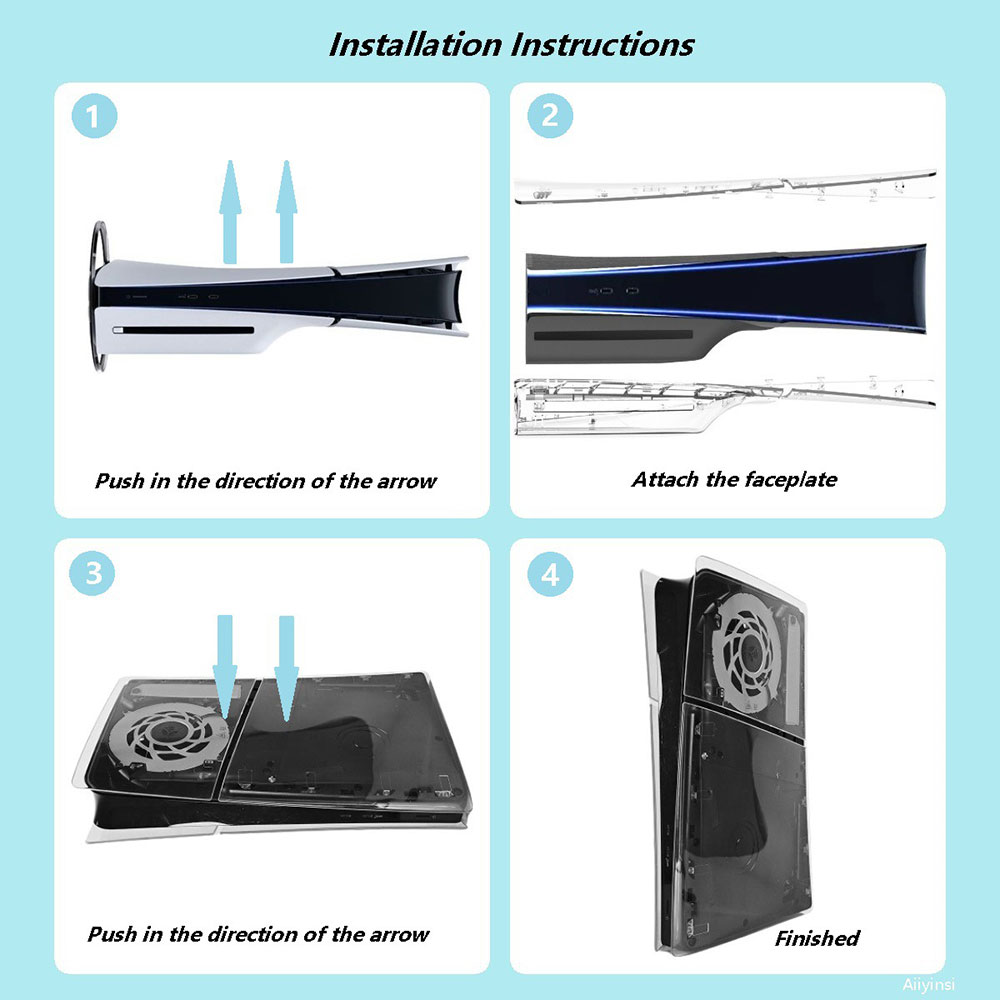 Installation Instructions

1

Push in the direction of the arrow

2

Attach the faceplate

3

Push in the direction of the arrow

4

Finished

Aiiyinsi