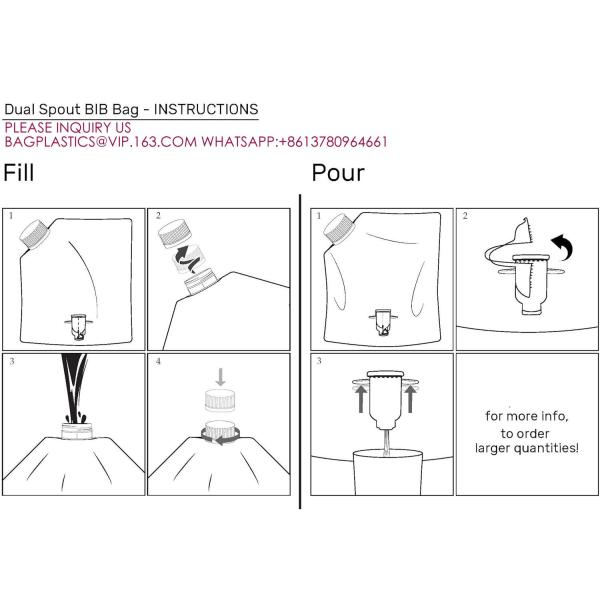 Dual Spout BIB Bag - INSTRUCTIONS
PLEASE INQUIRY US
BAGPLASTICS@VIP.163.COM WHATSAPP:+8613780964661

Fill

1

2

3

4

Pour

1

2

3

for more info,
to order
larger quantities!