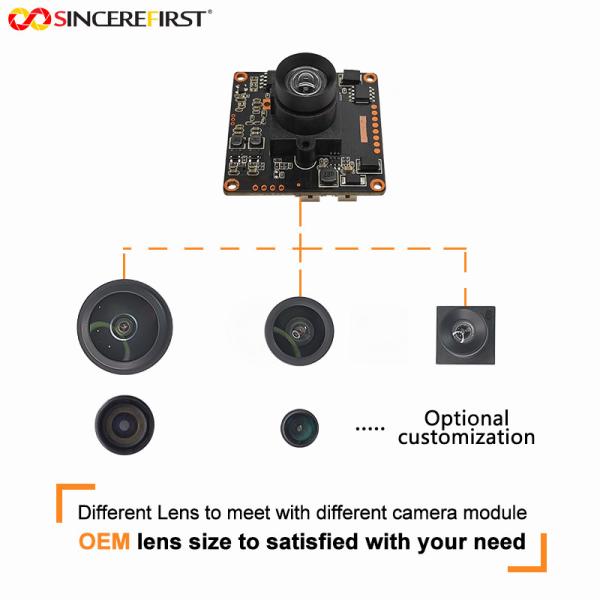 SINCEREFIRST®

..... Optional customization

Different Lens to meet with different camera module
OEM lens size to satisfied with your need