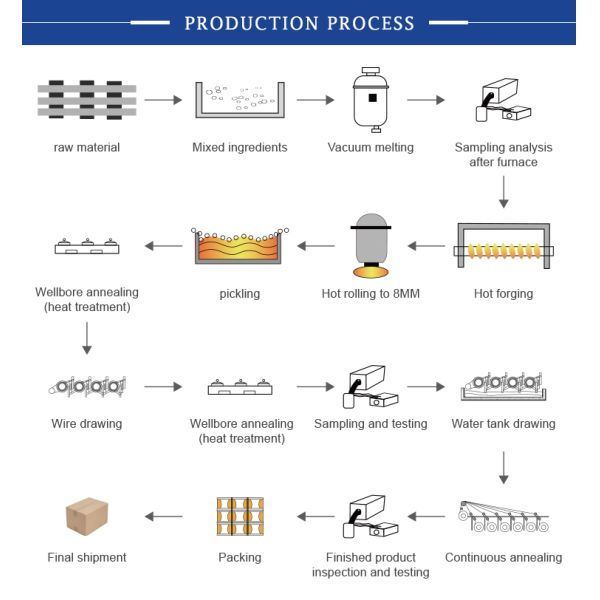 PRODUCTION PROCESS

raw material

Mixed ingredients

Vacuum melting

Sampling analysis after furnace

Hot forging

Hot rolling to 8MM

pickling

Wellbore annealing (heat treatment)

Wire drawing

Wellbore annealing (heat treatment)

Sampling and testing

Water tank drawing

Continuous annealing

Finished product inspection and testing

Packing

Final shipment