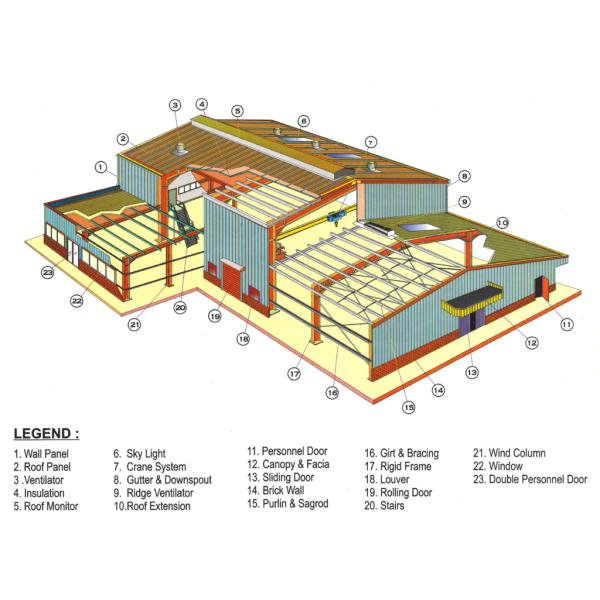 3 4 5 6 7 2 1 8 9 10 23 22 21 20 19 18 17 16 15 14 13 12 11

LEGEND :

1. Wall Panel
2. Roof Panel
3 .Ventilator
4. Insulation
5. Roof Monitor

6. Sky Light
7. Crane System
8. Gutter & Downspout
9. Ridge Ventilator
10.Roof Extension

11. Personnel Door
12. Canopy & Facia
13. Sliding Door
14. Brick Wall
15. Purlin & Sagrod

16. Girt & Bracing
17. Rigid Frame
18. Louver
19. Rolling Door
20. Stairs

21. Wind Column
22. Window
23. Double Personnel Door