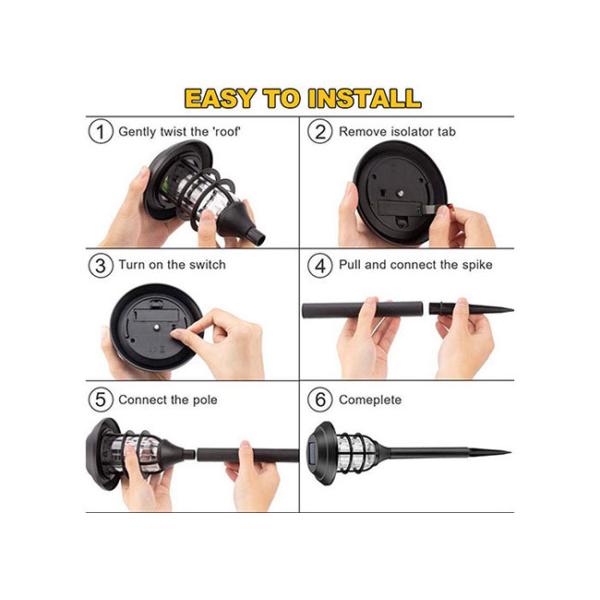 EASY TO INSTALL

1 Gently twist the 'roof'

2 Remove isolator tab

3 Turn on the switch

4 Pull and connect the spike

5 Connect the pole

6 Comeplete