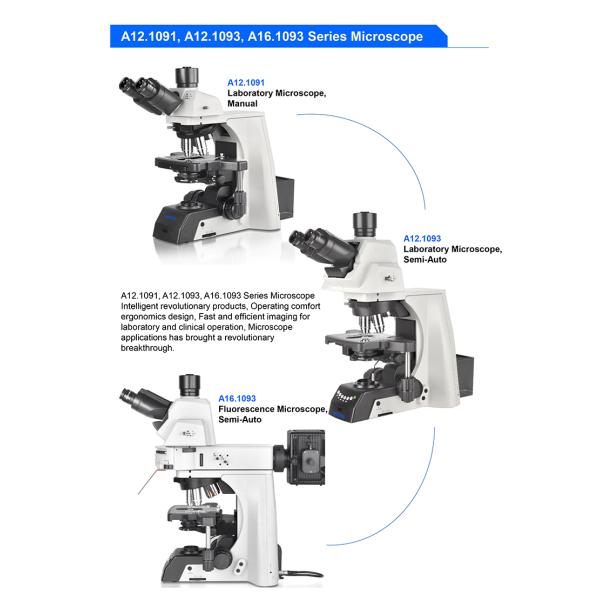 A12.1091, A12.1093, A16.1093 Series Microscope

A12.1091
Laboratory Microscope, Manual

A12.1093
Laboratory Microscope, Semi-Auto

A12.1091, A12.1093, A16.1093 Series Microscope Intelligent revolutionary products, Operating comfort ergonomics design, Fast and efficient imaging for laboratory and clinical operation, Microscope applications has brought a revolutionary breakthrough.

A16.1093
Fluorescence Microscope, Semi-Auto