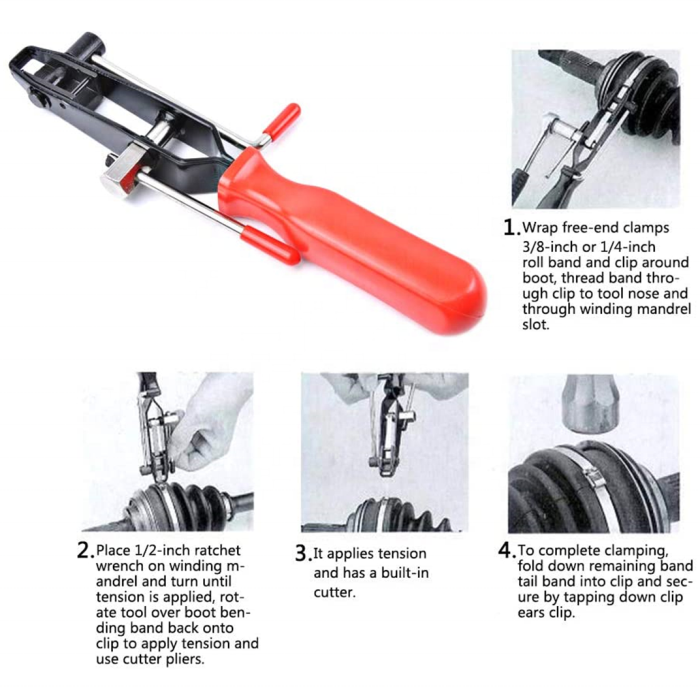 1. Wrap free-end clamps 3/8-inch or 1/4-inch roll band and clip around boot, thread band through clip to tool nose and through winding mandrel slot.

2. Place 1/2-inch ratchet wrench on winding mandrel and turn until tension is applied, rotate tool over boot bending band back onto clip to apply tension and use cutter pliers.

3. It applies tension and has a built-in cutter.

4. To complete clamping, fold down remaining band tail band into clip and secure by tapping down clip ears clip.