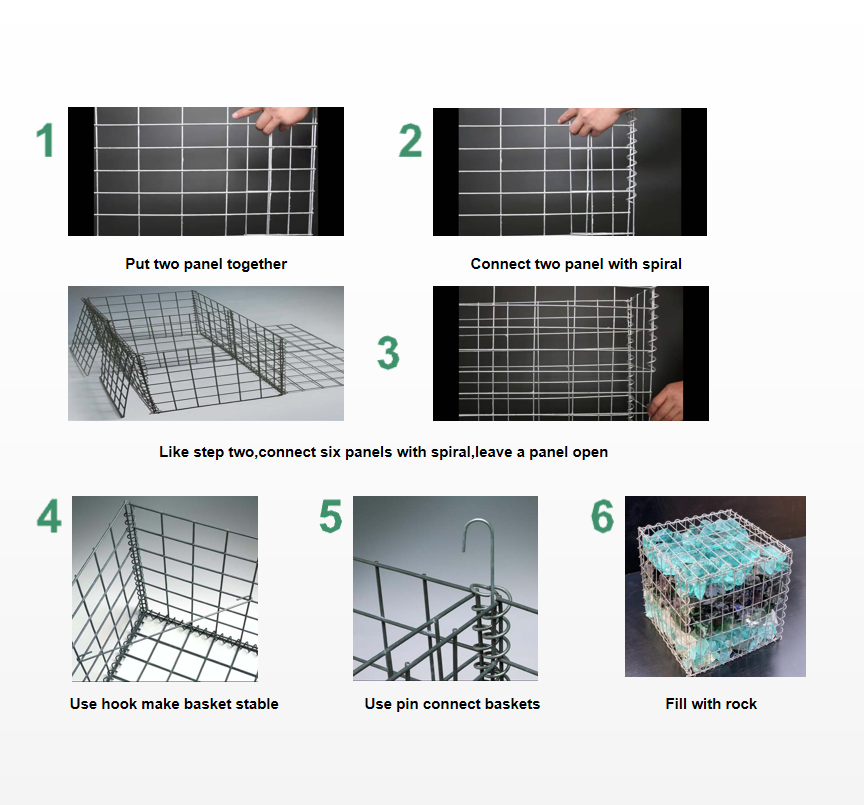 1

Put two panel together

2

Connect two panel with spiral

3

Like step two,connect six panels with spiral,leave a panel open

4

Use hook make basket stable

5

Use pin connect baskets

6

Fill with rock