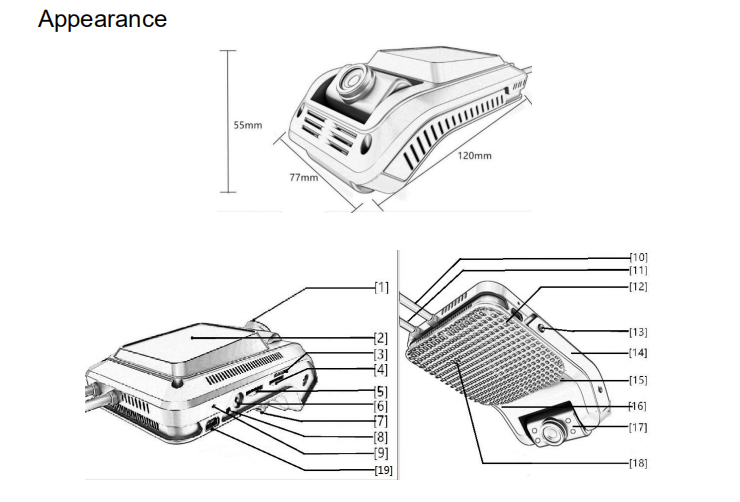 Appearance

55mm

77mm

120mm

[1]
[2]
[3]
[4]
[5]
[6]
[7]
[8]
[9]
[19]

[10]
[11]
[12]
[13]
[14]
[15]
[16]
[17]
[18]