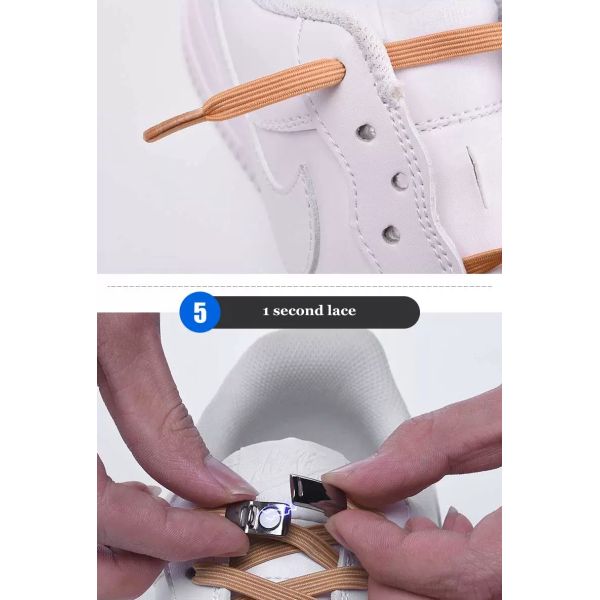 5

1 second lace