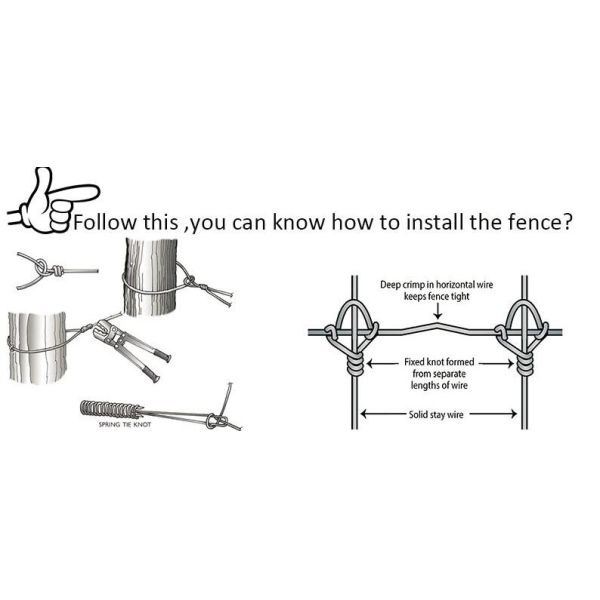 Follow this ,you can know how to install the fence?

SPRING TIE KNOT

Deep crimp in horizontal wire keeps fence tight

Fixed knot formed from separate lengths of wire

Solid stay wire