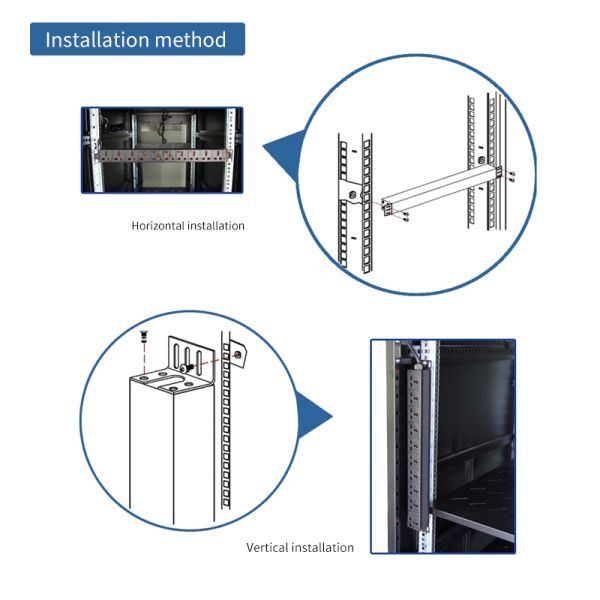 Installation method

Horizontal installation

Vertical installation