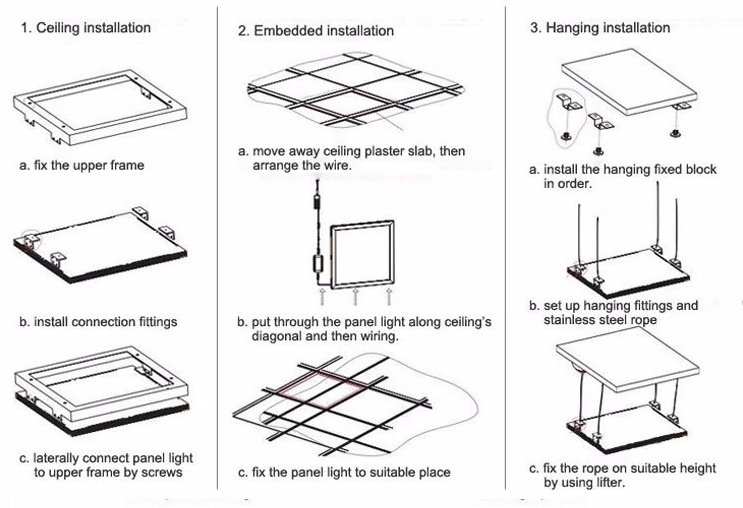 1. Ceiling installation

a. fix the upper frame

b. install connection fittings

c. laterally connect panel light to upper frame by screws

2. Embedded installation

a. move away ceiling plaster slab, then arrange the wire.

b. put through the panel light along ceiling's diagonal and then wiring.

c. fix the panel light to suitable place

3. Hanging installation

a. install the hanging fixed block in order.

b. set up hanging fittings and stainless steel rope

c. fix the rope on suitable height by using lifter.