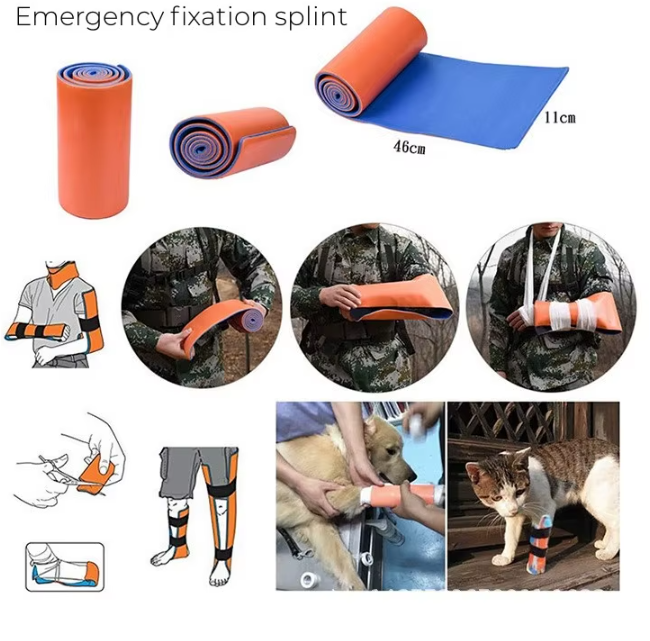 Emergency fixation splint

11cm

46cm