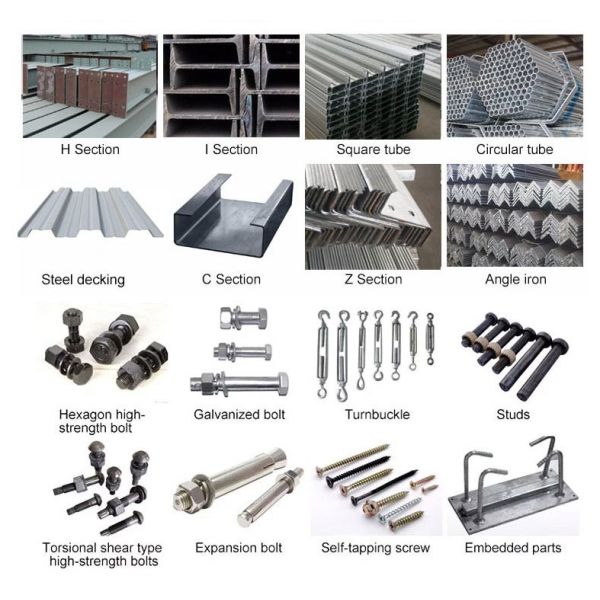 H Section

I Section

Square tube

Circular tube

Steel decking

C Section

Z Section

Angle iron

Hexagon high-strength bolt

Galvanized bolt

Turnbuckle

Studs

Torsional shear type high-strength bolts

Expansion bolt

Self-tapping screw

Embedded parts