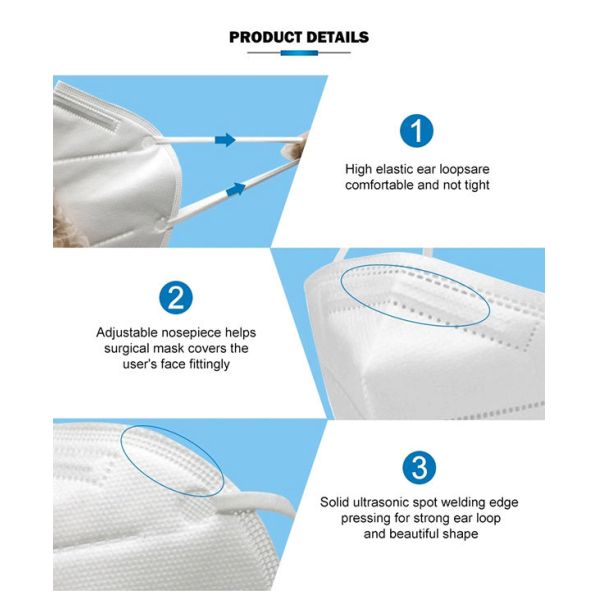 PRODUCT DETAILS

1

High elastic ear loopsare comfortable and not tight

2

Adjustable nosepiece helps surgical mask covers the user's face fittingly

3

Solid ultrasonic spot welding edge pressing for strong ear loop and beautiful shape